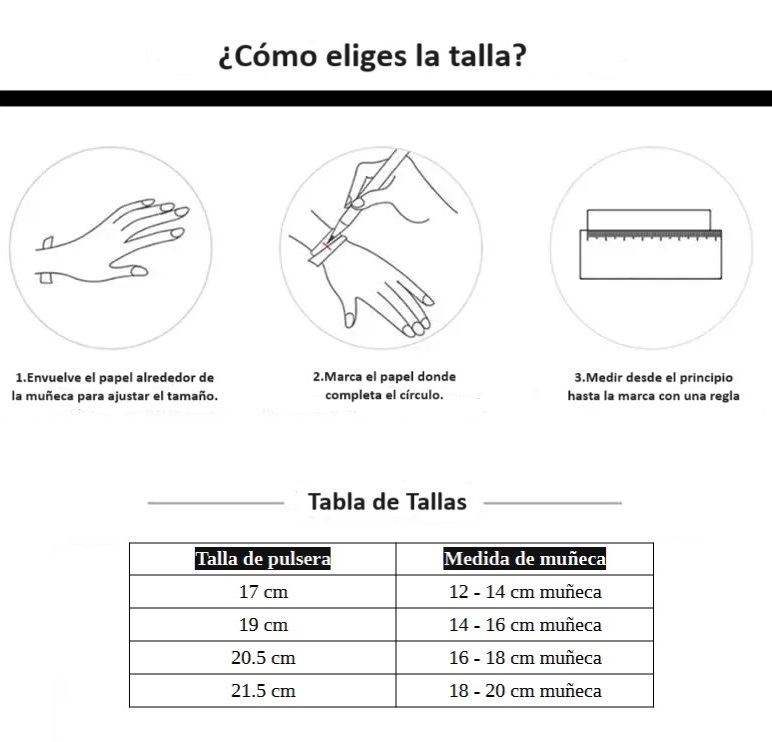 ¿Cómo eliges la talla?

1.Envuelve el papel alrededor de la muñeca para ajustar el tamaño.

2.Marca el papel donde completa el círculo.

3.Medir desde el principio hasta la marca con una regla

Tabla de Tallas

| Talla de pulsera | Medida de muñeca |
|---|---|
| 17 cm | 12 - 14 cm muñeca |
| 19 cm | 14 - 16 cm muñeca |
| 20.5 cm | 16 - 18 cm muñeca |
| 21.5 cm | 18 - 20 cm muñeca |